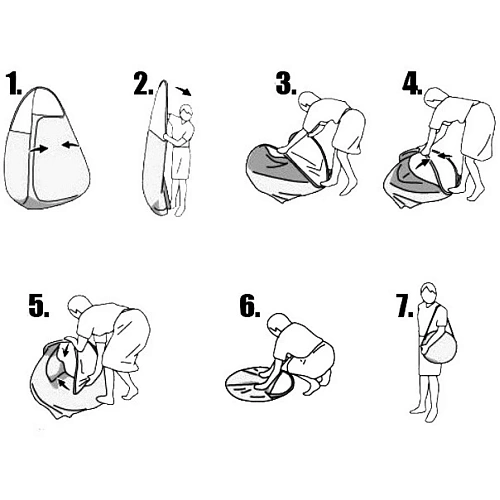 1.

2.

3.

4.

5.

6.

7.